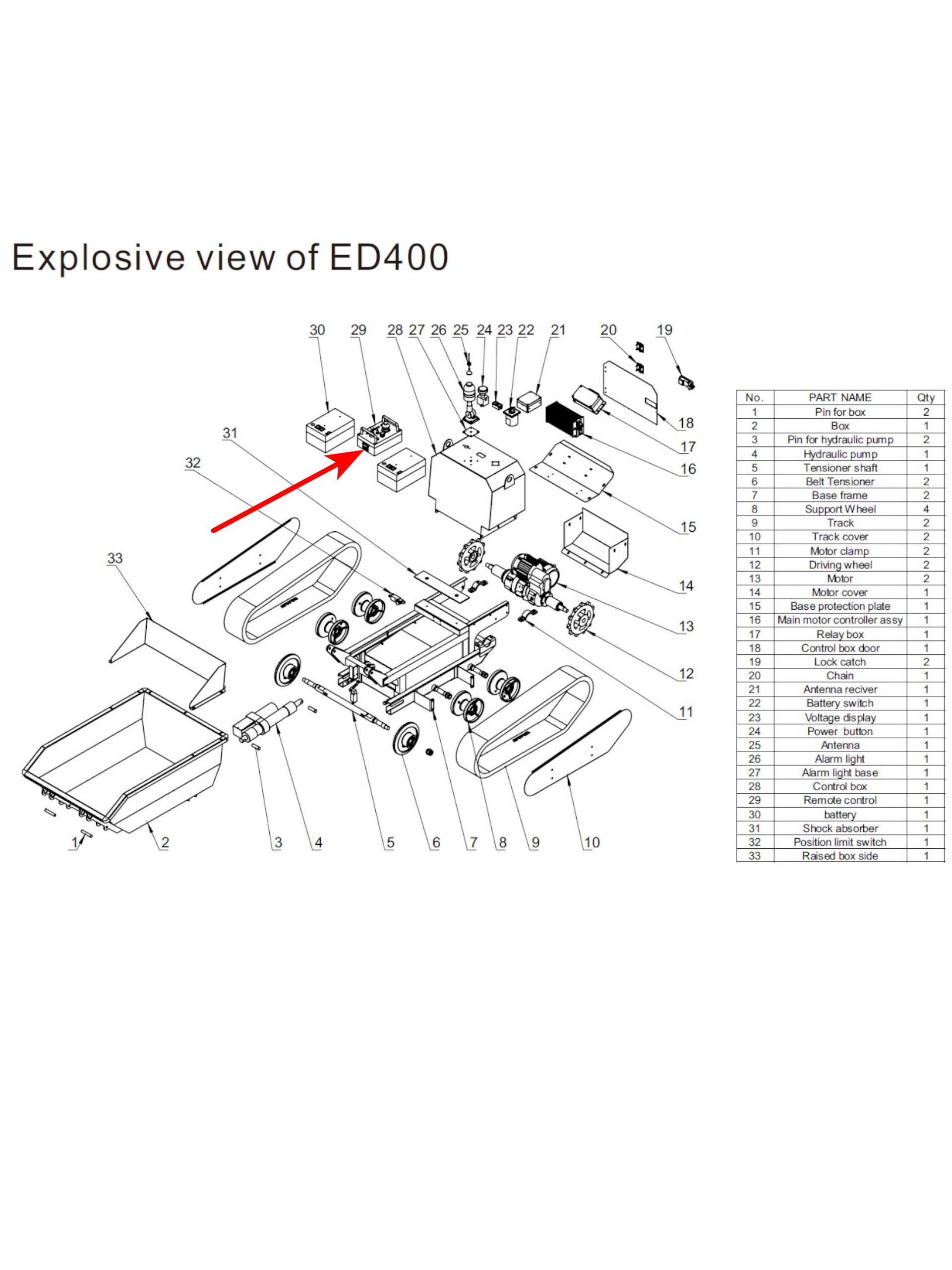 Explosive view of ED400

30 29 28 27 26 25 24 23 22 21 20 19

31

32

33

18

17

16

15

14

13

12

11

1 2 3 4 5 6 7 8 9 10

| No. | PART NAME | Qty |
|---|---|---|
| 1 | Pin for box | 2 |
| 2 | Box | 1 |
| 3 | Pin for hydraulic pump | 2 |
| 4 | Hydraulic pump | 1 |
| 5 | Tensioner shaft | 1 |
| 6 | Belt Tensioner | 2 |
| 7 | Base frame | 2 |
| 8 | Support Wheel | 4 |
| 9 | Track | 2 |
| 10 | Track cover | 2 |
| 11 | Motor clamp | 2 |
| 12 | Driving wheel | 2 |
| 13 | Motor | 2 |
| 14 | Motor cover | 1 |
| 15 | Base protection plate | 1 |
| 16 | Main motor controller assy | 1 |
| 17 | Relay box | 1 |
| 18 | Control box door | 1 |
| 19 | Lock catch | 2 |
| 20 | Chain | 1 |
| 21 | Antenna reciver | 1 |
| 22 | Battery switch | 1 |
| 23 | Voltage display | 1 |
| 24 | Power button | 1 |
| 25 | Antenna | 1 |
| 26 | Alarm light | 1 |
| 27 | Alarm light base | 1 |
| 28 | Control box | 1 |
| 29 | Remote control | 1 |
| 30 | battery | 1 |
| 31 | Shock absorber | 1 |
| 32 | Position limit switch | 1 |
| 33 | Raised box side | 1 |